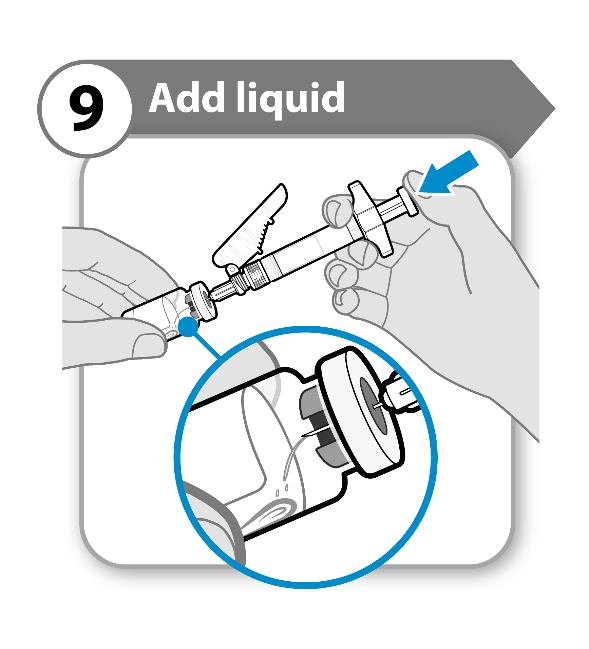 9 Add liquid