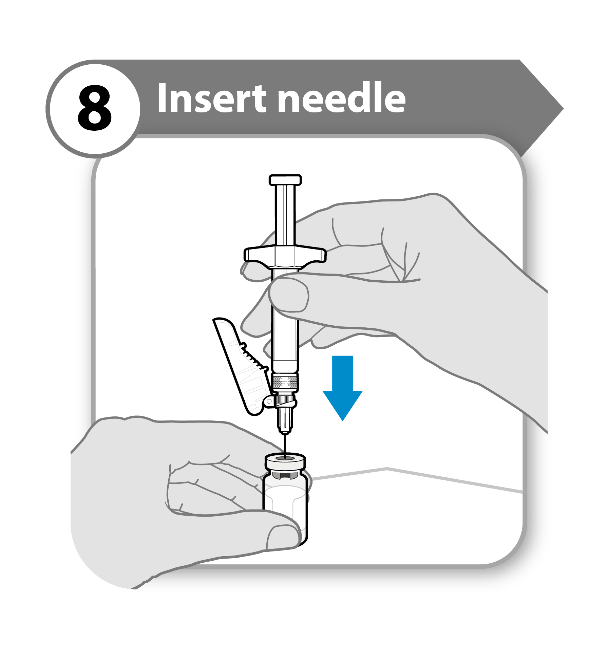 8 Insert needle