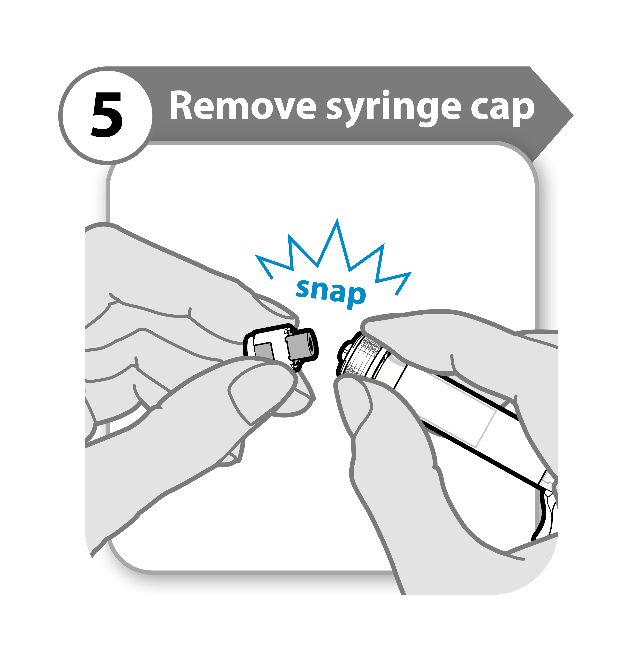 5 Remove syringe cap

snap