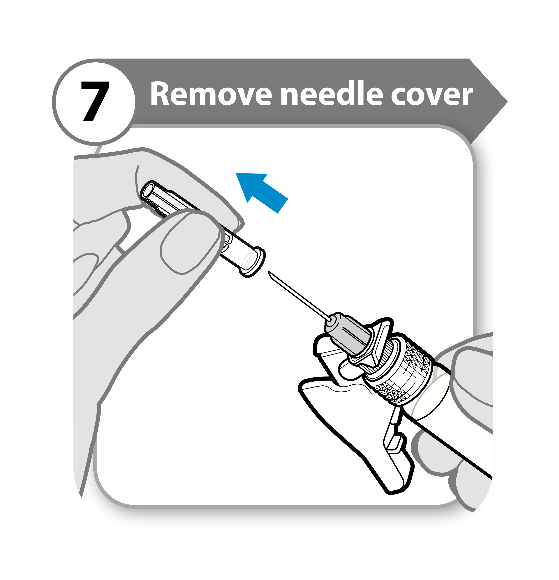 7 Remove needle cover