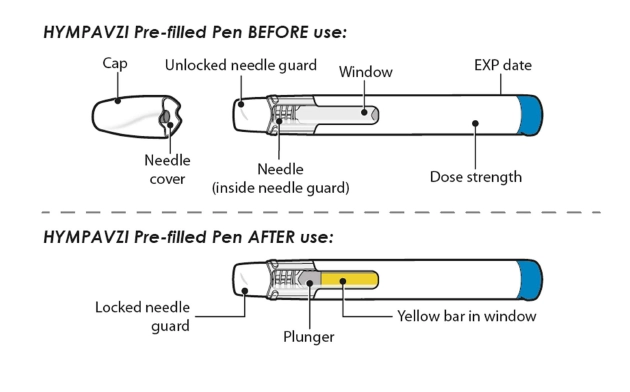 HYMPAVZI Pre-filled Pen BEFORE use:

Cap
Unlocked needle guard
Window
EXP date
Needle cover
Needle (inside needle guard)
Dose strength

HYMPAVZI Pre-filled Pen AFTER use:

Locked needle guard
Plunger
Yellow bar in window