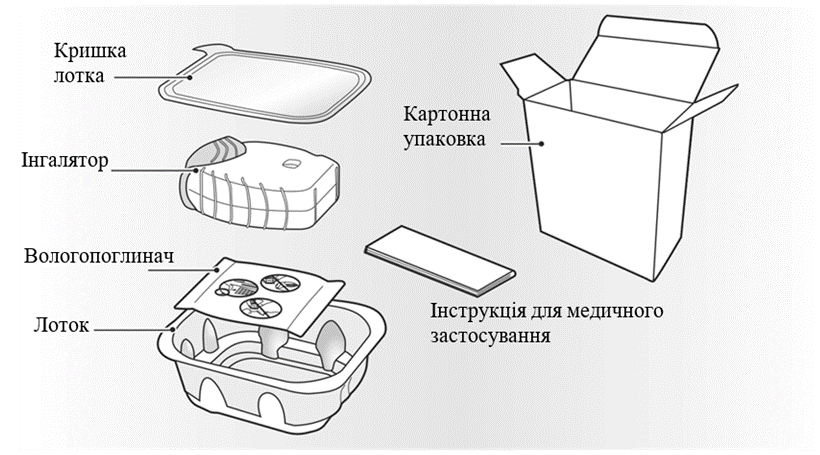 Кришка лотка

Інгалятор

Вологопоглинач

Лоток

Картонна упаковка

Інструкція для медичного застосування