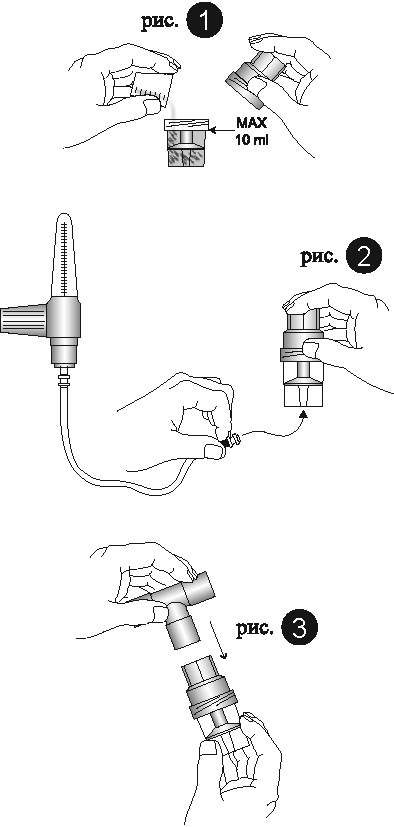 рис. 1

MAX
10 ml

рис. 2

рис. 3