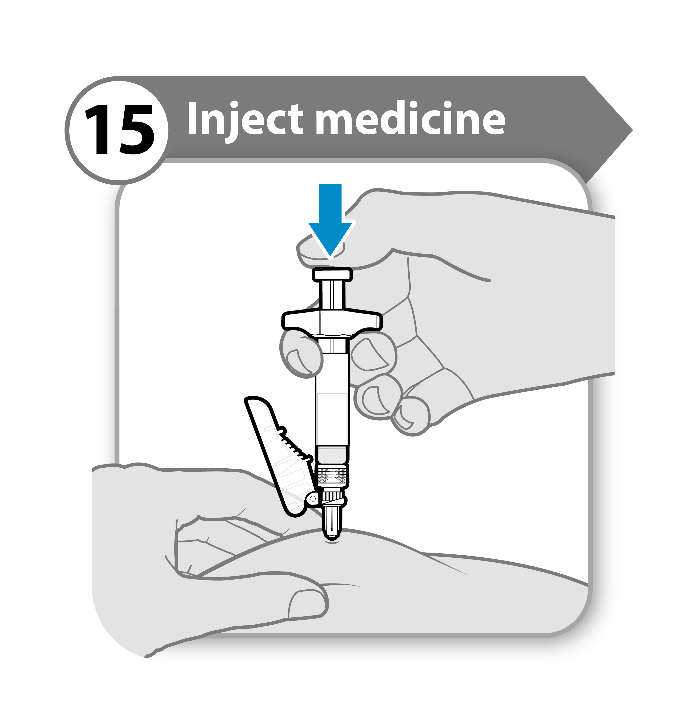 15 Inject medicine