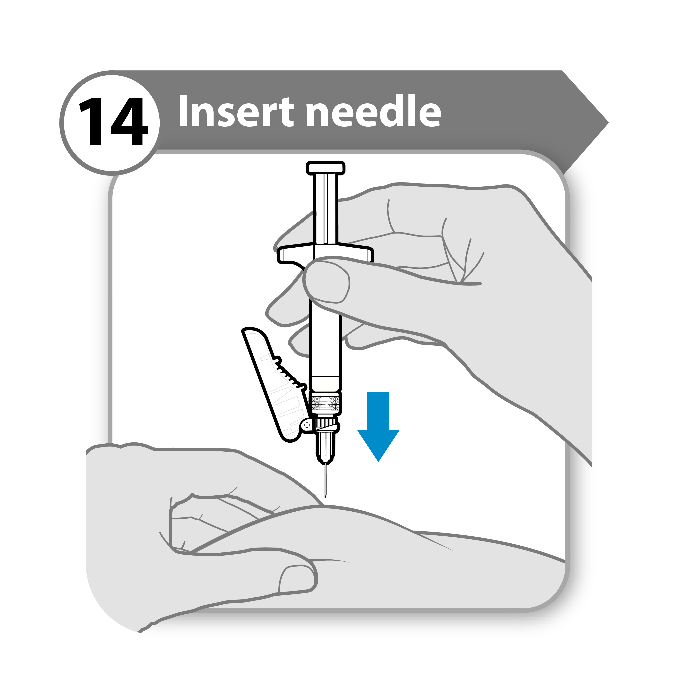 14 Insert needle